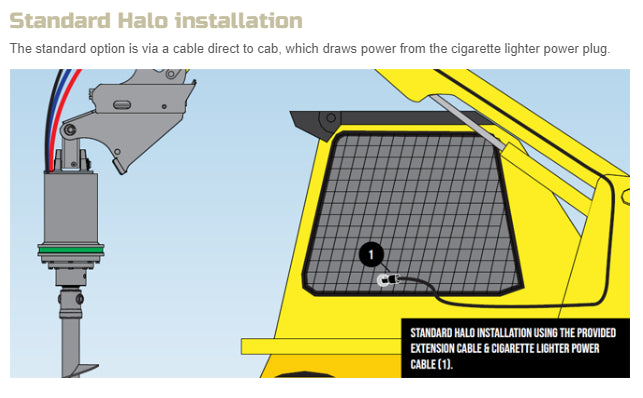 Standard Halo installation

The standard option is via a cable direct to cab, which draws power from the cigarette lighter power plug.

1

STANDARD HALO INSTALLATION USING THE PROVIDED EXTENSION CABLE & CIGARETTE LIGHTER POWER CABLE (1).